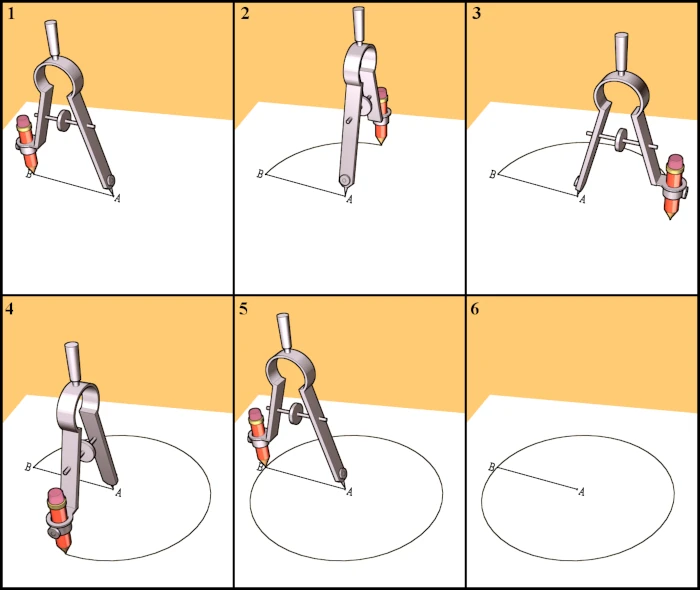 1

B
A

2

B
A

3

B
A

4

B
A

5

B
A

6

B
A